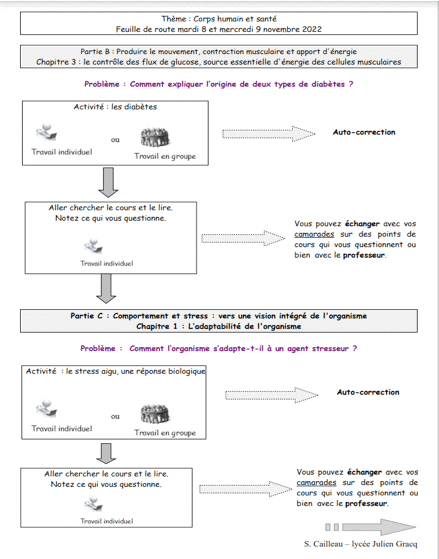 Thème : Corps humain et santé
Feuille de route mardi 8 et mercredi 9 novembre 2022

Partie B : Produire le mouvement, contraction musculaire et apport d'énergie
Chapitre 3 : le contrôle des flux de glucose, source essentielle d'énergie des cellules musculaires

Problème : Comment expliquer l'origine de deux types de diabètes ?

Activité : les diabètes

Travail individuel ou Travail en groupe

Auto-correction

Aller chercher le cours et le lire.
Notez ce qui vous questionne.

Travail individuel

Vous pouvez échanger avec vos camarades sur des points de cours qui vous questionnent ou bien avec le professeur.

Partie C : Comportement et stress : vers une vision intégré de l'organisme
Chapitre 1 : L'adaptabilité de l'organisme

Problème : Comment l'organisme s'adapte-t-il à un agent stresseur ?

Activité : le stress aigu, une réponse biologique

Travail individuel ou Travail en groupe

Auto-correction

Aller chercher le cours et le lire.
Notez ce qui vous questionne.

Travail individuel

Vous pouvez échanger avec vos camarades sur des points de cours qui vous questionnent ou bien avec le professeur.

S. Cailleau – lycée Julien Gracq