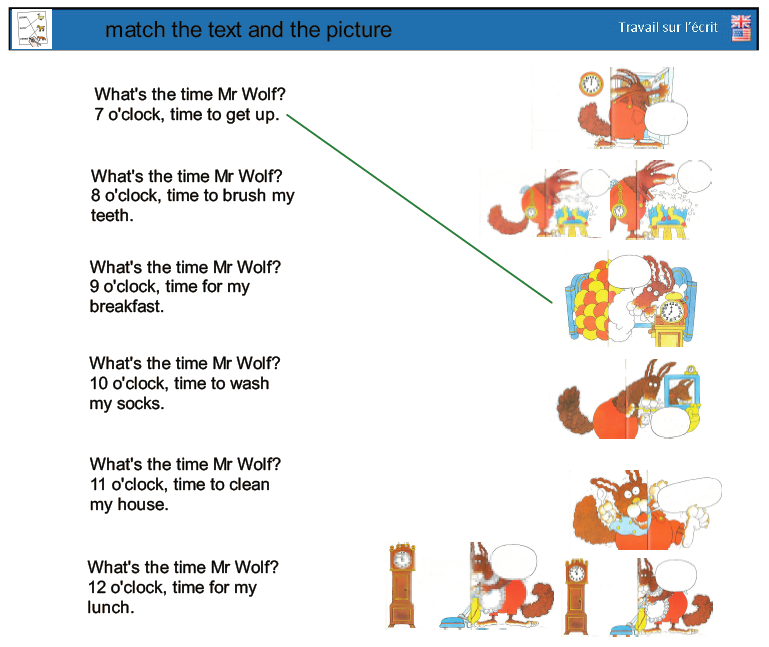 match the text and the picture

Travail sur l'écrit

What's the time Mr Wolf?
7 o'clock, time to get up.

What's the time Mr Wolf?
8 o'clock, time to brush my teeth.

What's the time Mr Wolf?
9 o'clock, time for my breakfast.

What's the time Mr Wolf?
10 o'clock, time to wash my socks.

What's the time Mr Wolf?
11 o'clock, time to clean my house.

What's the time Mr Wolf?
12 o'clock, time for my lunch.