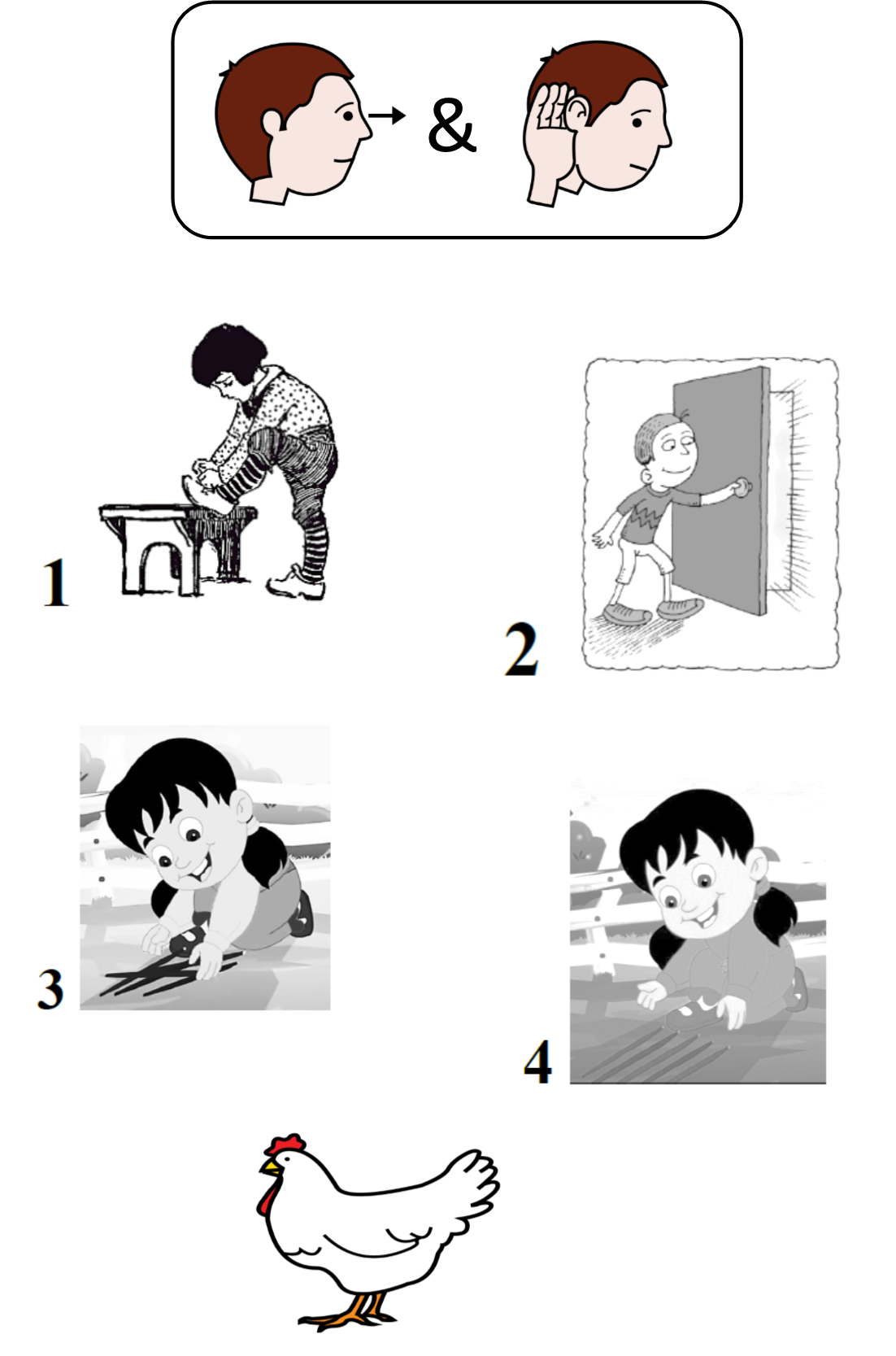 &

1

2

3

4