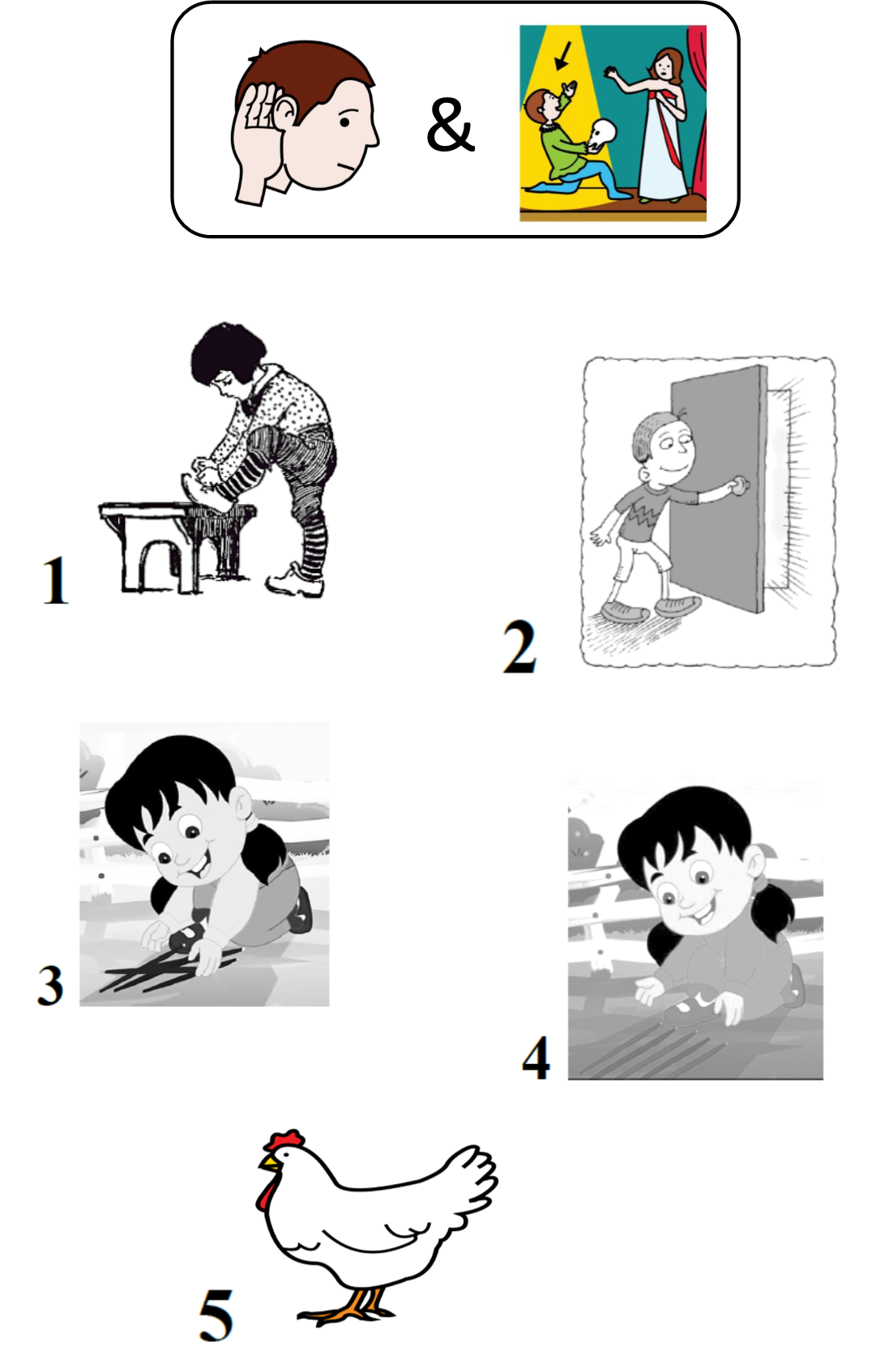 &

1

2

3

4

5