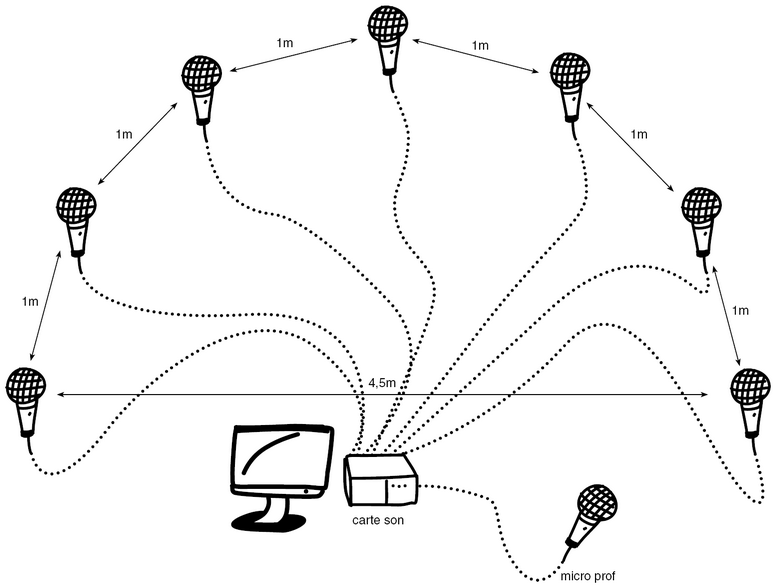 1m

1m

1m

1m

1m

1m

4,5m

carte son

micro prof