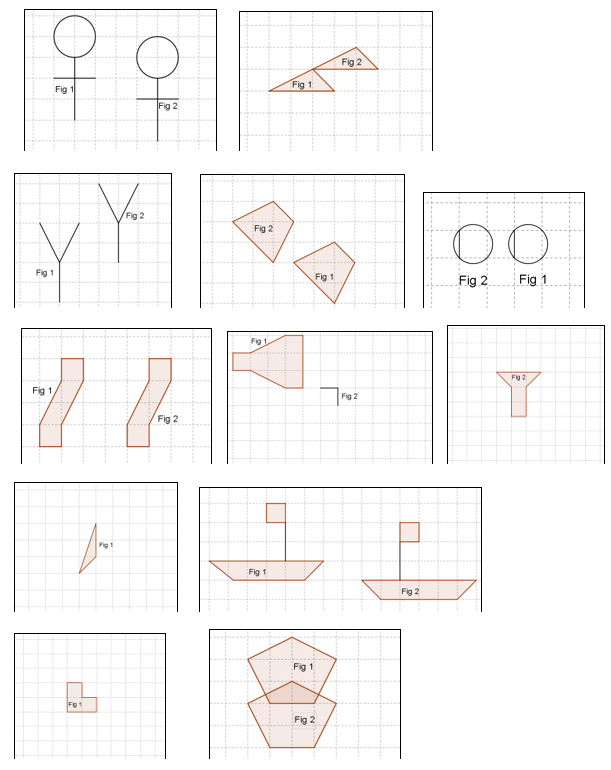 Fig 1
Fig 2

Fig 2
Fig 1

Fig 2
Fig 1

Fig 2
Fig 1

Fig 2
Fig 1

Fig 1
Fig 2

Fig 1
Fig 2

Fig 2

Fig 1

Fig 1
Fig 2

Fig 1

Fig 1
Fig 2