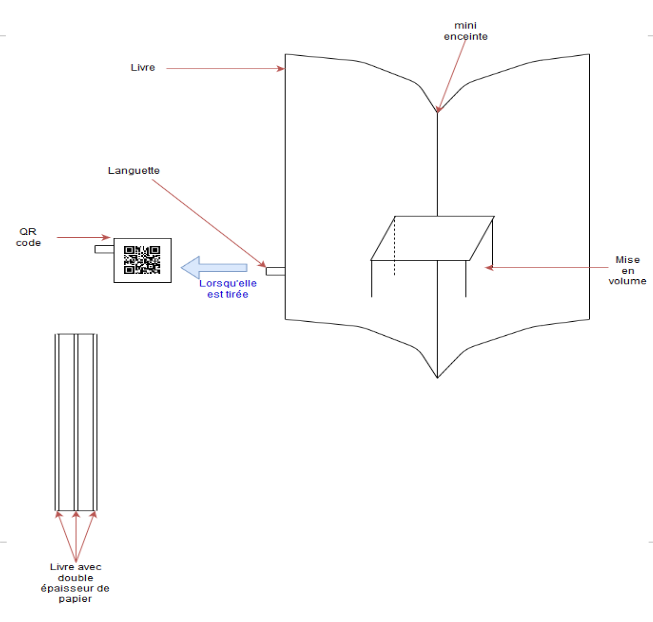 mini enceinte

Livre

Languette

QR code

Lorsqu'elle est tirée

Mise en volume

Livre avec double épaisseur de papier