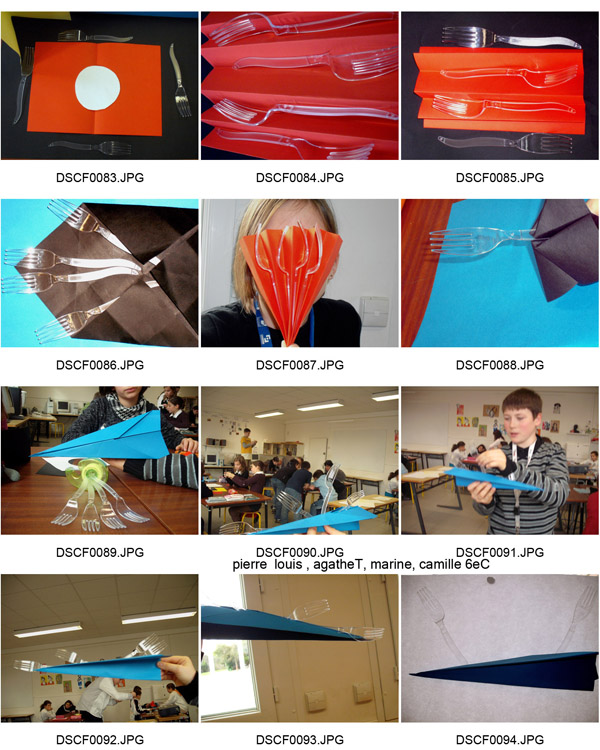 DSCF0083.JPG

DSCF0084.JPG

DSCF0085.JPG

DSCF0086.JPG

DSCF0087.JPG

DSCF0088.JPG

DSCF0089.JPG

DSCF0090.JPG

DSCF0091.JPG

pierre louis , agatheT, marine, camille 6eC

DSCF0092.JPG

DSCF0093.JPG

DSCF0094.JPG