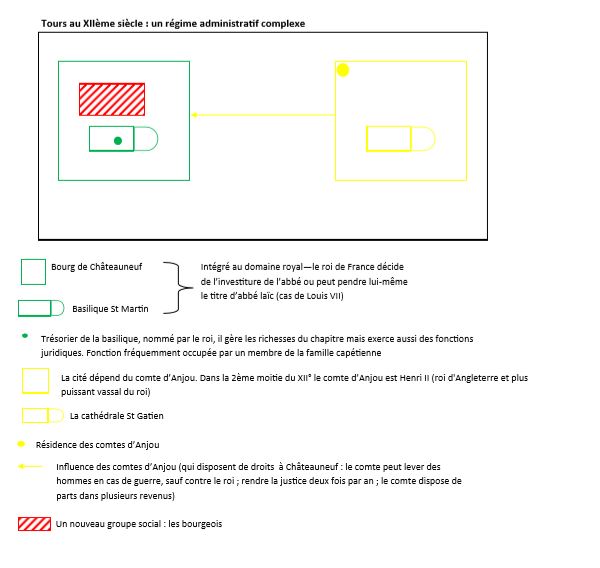 Tours au XIIème siècle : un régime administratif complexe

Bourg de Châteauneuf

Basilique St Martin

Intégré au domaine royal—le roi de France décide de l'investiture de l'abbé ou peut pendre lui-même le titre d'abbé laïc (cas de Louis VII)

Trésorier de la basilique, nommé par le roi, il gère les richesses du chapitre mais exerce aussi des fonctions juridiques. Fonction fréquemment occupée par un membre de la famille capétienne

La cité dépend du comte d'Anjou. Dans la 2ème moitie du XII° le comte d'Anjou est Henri II (roi d'Angleterre et plus puissant vassal du roi)

La cathédrale St Gatien

Résidence des comtes d'Anjou

Influence des comtes d'Anjou (qui disposent de droits à Châteauneuf : le comte peut lever des hommes en cas de guerre, sauf contre le roi ; rendre la justice deux fois par an ; le comte dispose de parts dans plusieurs revenus)

Un nouveau groupe social : les bourgeois